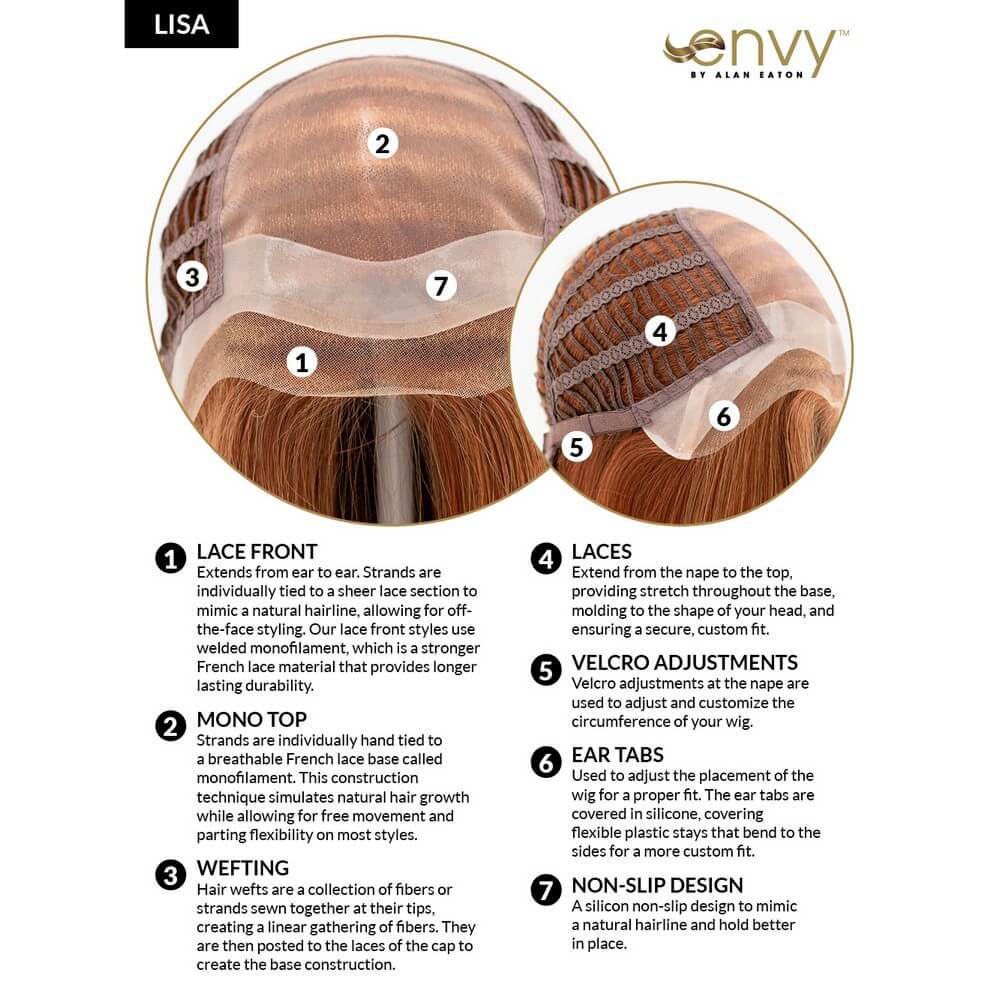 LISA

envy™
BY ALAN EATON

2

3

7

1

4

6

5

1 LACE FRONT
Extends from ear to ear. Strands are individually tied to a sheer lace section to mimic a natural hairline, allowing for off-the-face styling. Our lace front styles use welded monofilament, which is a stronger French lace material that provides longer lasting durability.

2 MONO TOP
Strands are individually hand tied to a breathable French lace base called monofilament. This construction technique simulates natural hair growth while allowing for free movement and parting flexibility on most styles.

3 WEFTING
Hair wefts are a collection of fibers or strands sewn together at their tips, creating a linear gathering of fibers. They are then posted to the laces of the cap to create the base construction.

4 LACES
Extend from the nape to the top, providing stretch throughout the base, molding to the shape of your head, and ensuring a secure, custom fit.

5 VELCRO ADJUSTMENTS
Velcro adjustments at the nape are used to adjust and customize the circumference of your wig.

6 EAR TABS
Used to adjust the placement of the wig for a proper fit. The ear tabs are covered in silicone, covering flexible plastic stays that bend to the sides for a more custom fit.

7 NON-SLIP DESIGN
A silicon non-slip design to mimic a natural hairline and hold better in place.