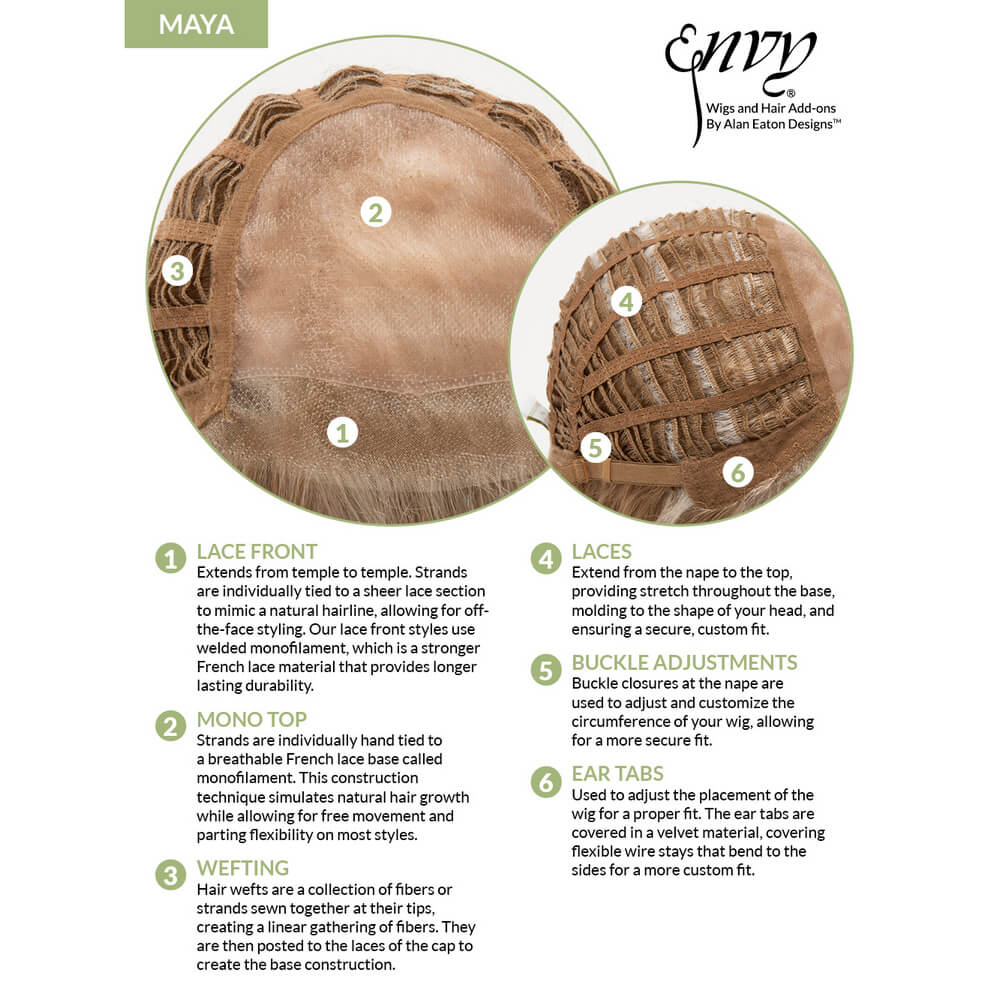 MAYA

Envy®
Wigs and Hair Add-ons
By Alan Eaton Designs™

2
3
1
4
5
6

1 LACE FRONT
Extends from temple to temple. Strands are individually tied to a sheer lace section to mimic a natural hairline, allowing for off-the-face styling. Our lace front styles use welded monofilament, which is a stronger French lace material that provides longer lasting durability.

2 MONO TOP
Strands are individually hand tied to a breathable French lace base called monofilament. This construction technique simulates natural hair growth while allowing for free movement and parting flexibility on most styles.

3 WEFTING
Hair wefts are a collection of fibers or strands sewn together at their tips, creating a linear gathering of fibers. They are then posted to the laces of the cap to create the base construction.

4 LACES
Extend from the nape to the top, providing stretch throughout the base, molding to the shape of your head, and ensuring a secure, custom fit.

5 BUCKLE ADJUSTMENTS
Buckle closures at the nape are used to adjust and customize the circumference of your wig, allowing for a more secure fit.

6 EAR TABS
Used to adjust the placement of the wig for a proper fit. The ear tabs are covered in a velvet material, covering flexible wire stays that bend to the sides for a more custom fit.