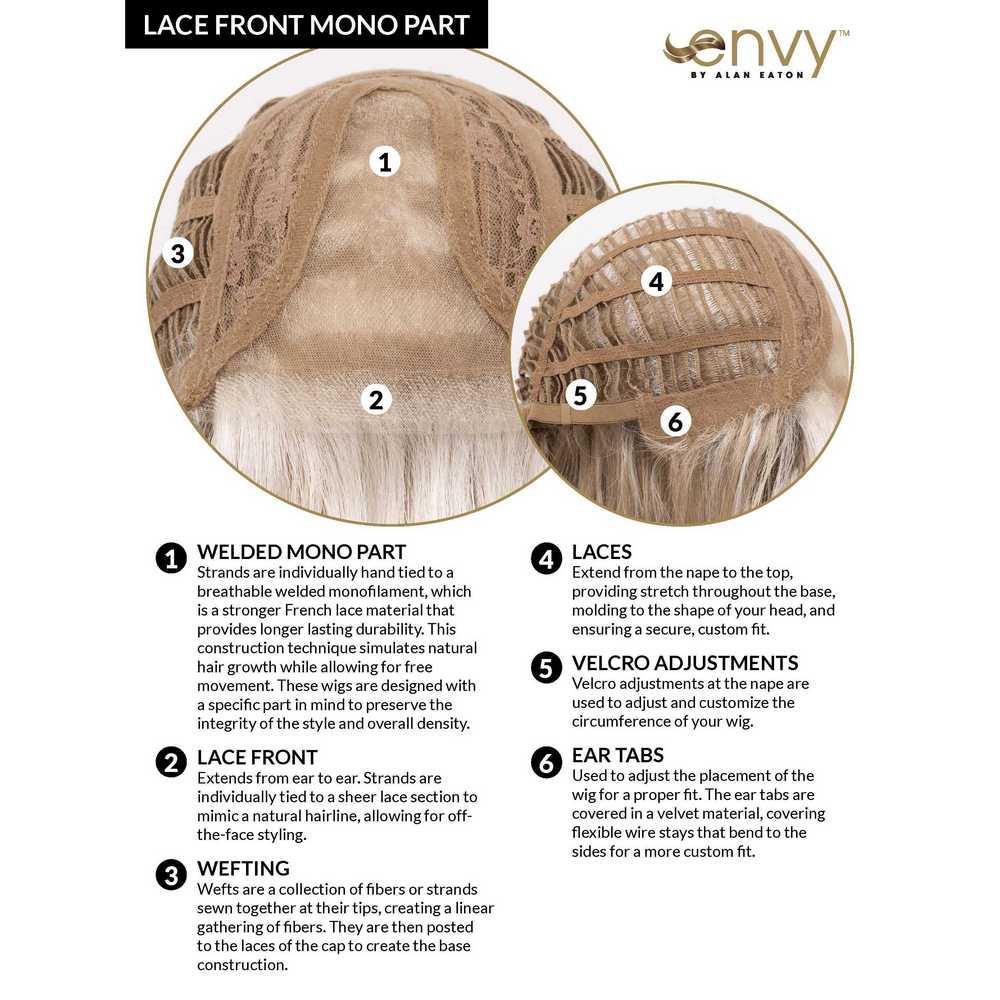 LACE FRONT MONO PART

envy™
BY ALAN EATON

1

3

2

4

5

6

1 WELDED MONO PART
Strands are individually hand tied to a breathable welded monofilament, which is a stronger French lace material that provides longer lasting durability. This construction technique simulates natural hair growth while allowing for free movement. These wigs are designed with a specific part in mind to preserve the integrity of the style and overall density.

2 LACE FRONT
Extends from ear to ear. Strands are individually tied to a sheer lace section to mimic a natural hairline, allowing for off-the-face styling.

3 WEFTING
Wefts are a collection of fibers or strands sewn together at their tips, creating a linear gathering of fibers. They are then posted to the laces of the cap to create the base construction.

4 LACES
Extend from the nape to the top, providing stretch throughout the base, molding to the shape of your head, and ensuring a secure, custom fit.

5 VELCRO ADJUSTMENTS
Velcro adjustments at the nape are used to adjust and customize the circumference of your wig.

6 EAR TABS
Used to adjust the placement of the wig for a proper fit. The ear tabs are covered in a velvet material, covering flexible wire stays that bend to the sides for a more custom fit.